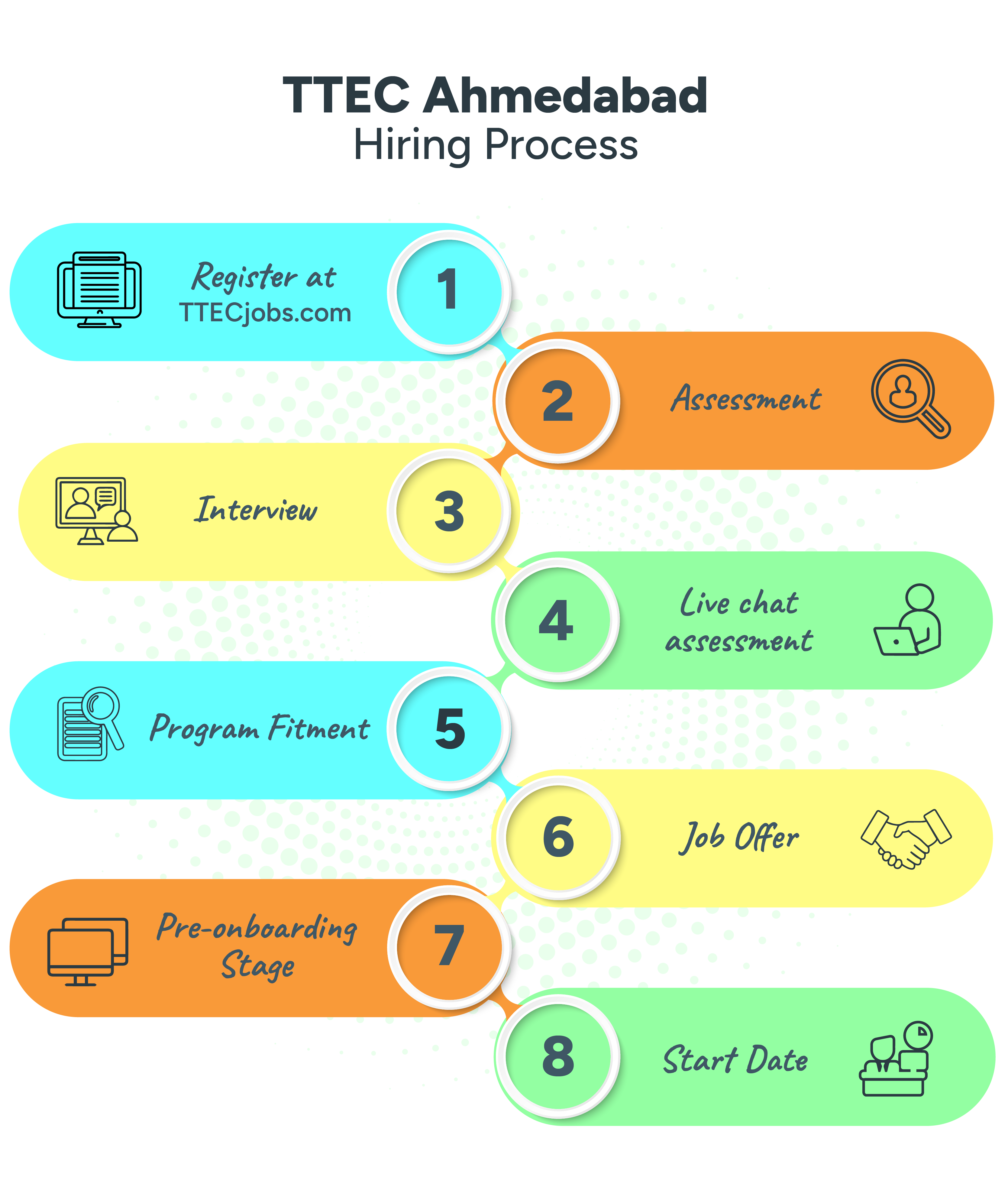 TTEC Ahmedabad
Hiring Process

Register at TTECjobs.com 1

2 Assessment

Interview 3

4 Live chat assessment

Program Fitment 5

6 Job Offer

Pre-onboarding Stage 7

8 Start Date